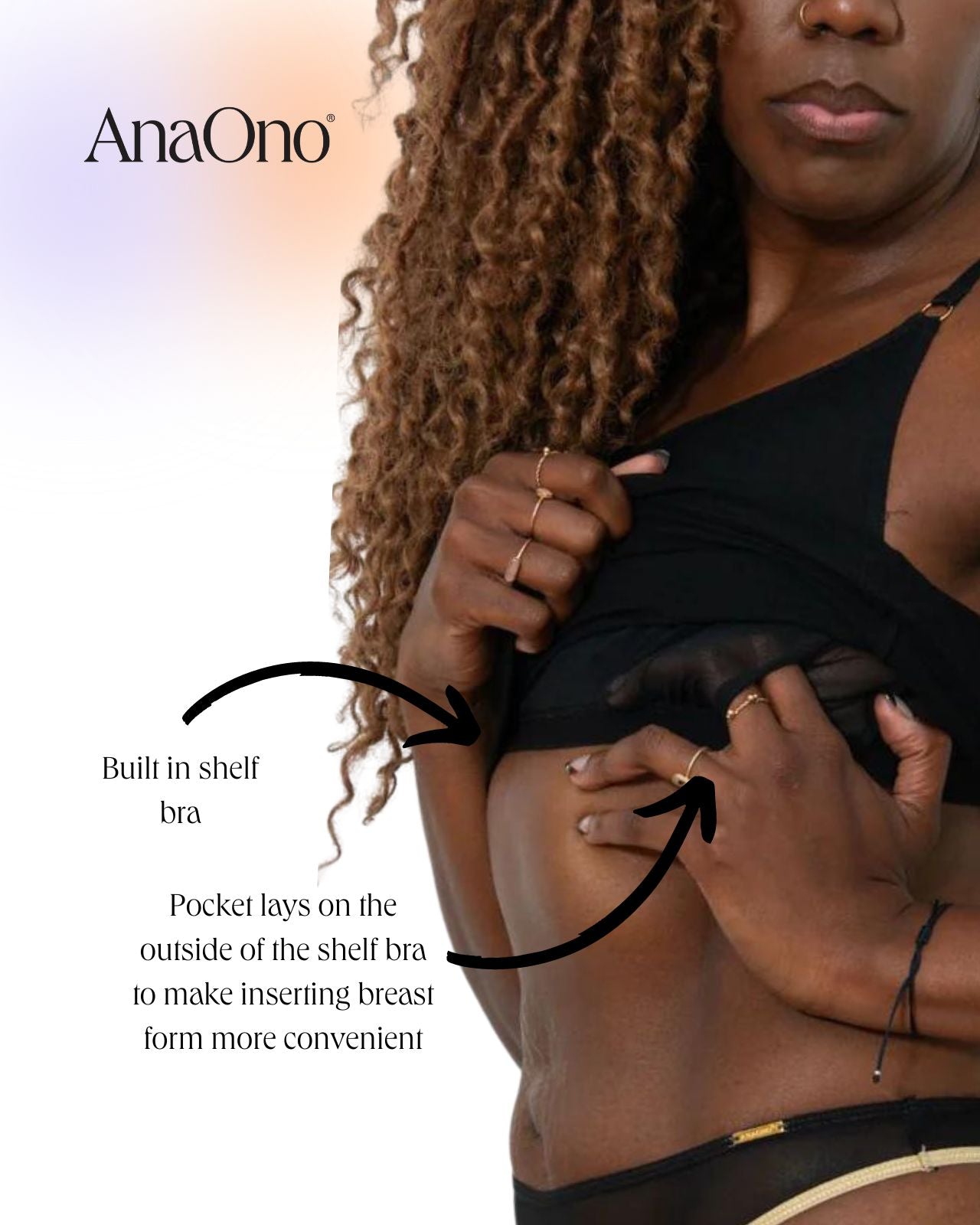 AnaOno®

Built in shelf bra

Pocket lays on the outside of the shelf bra to make inserting breast form more convenient