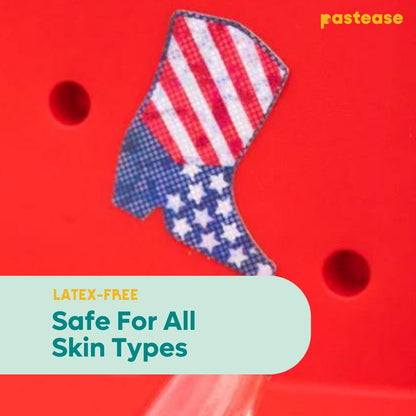 pastease

LATEX-FREE

Safe For All Skin Types