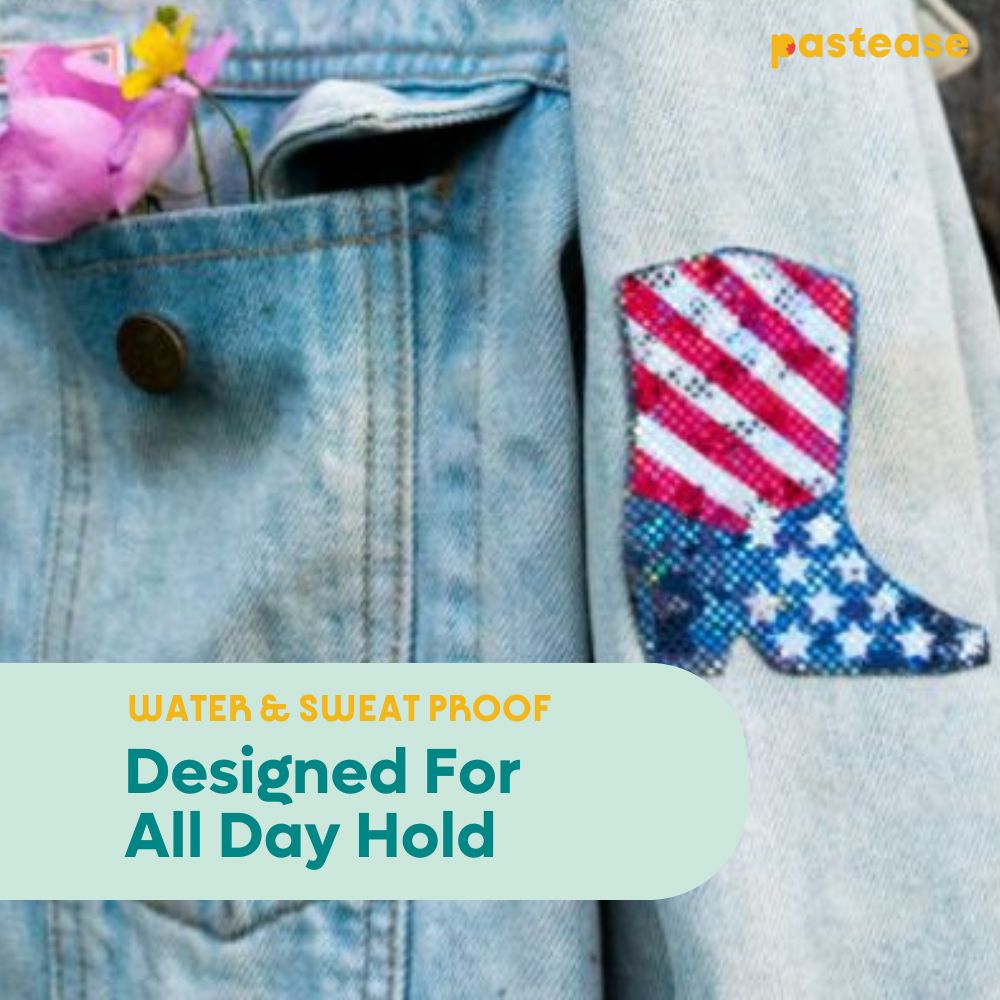 pastease

WATER & SWEAT PROOF

Designed For All Day Hold