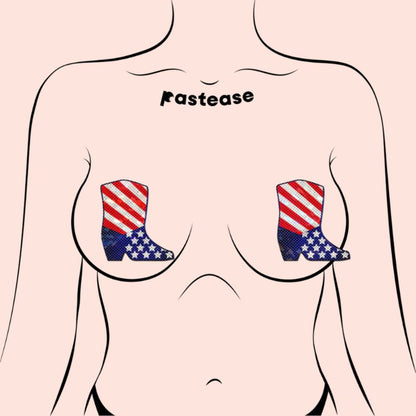 Pastease