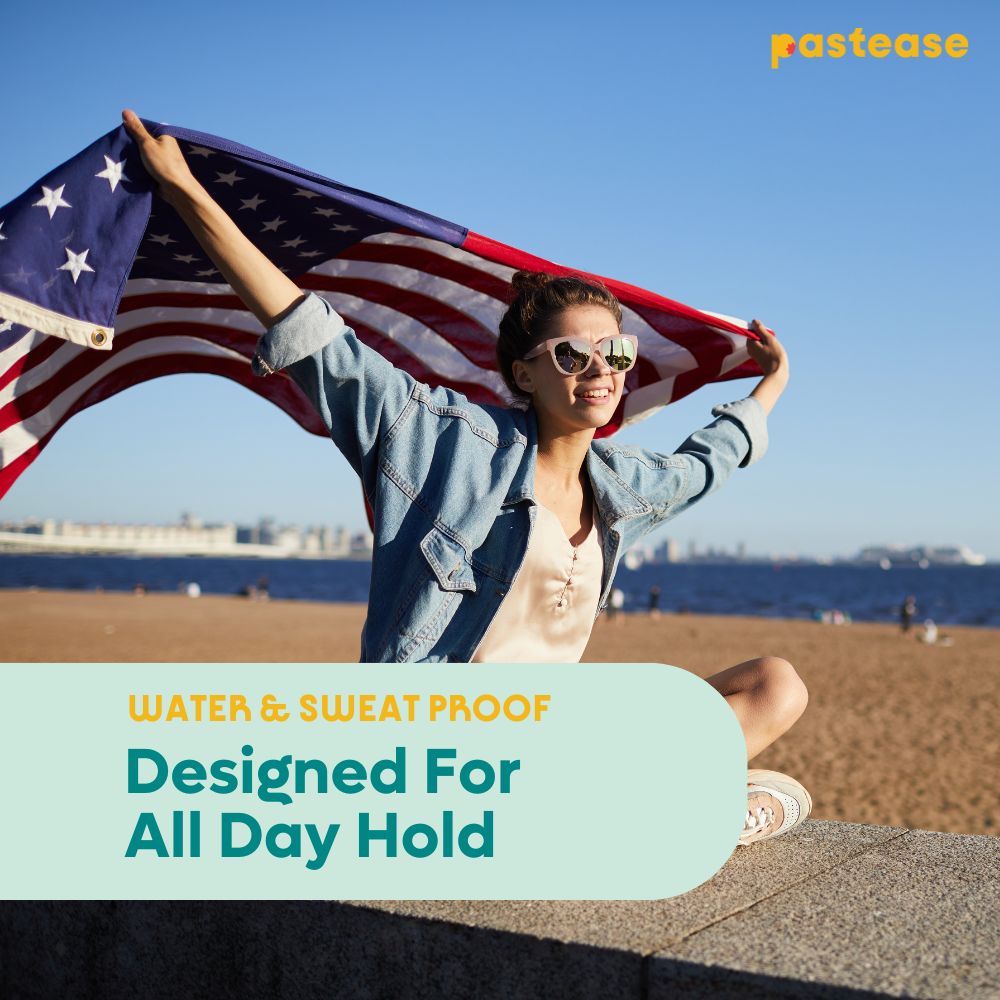 pastease

WATER & SWEAT PROOF

Designed For All Day Hold